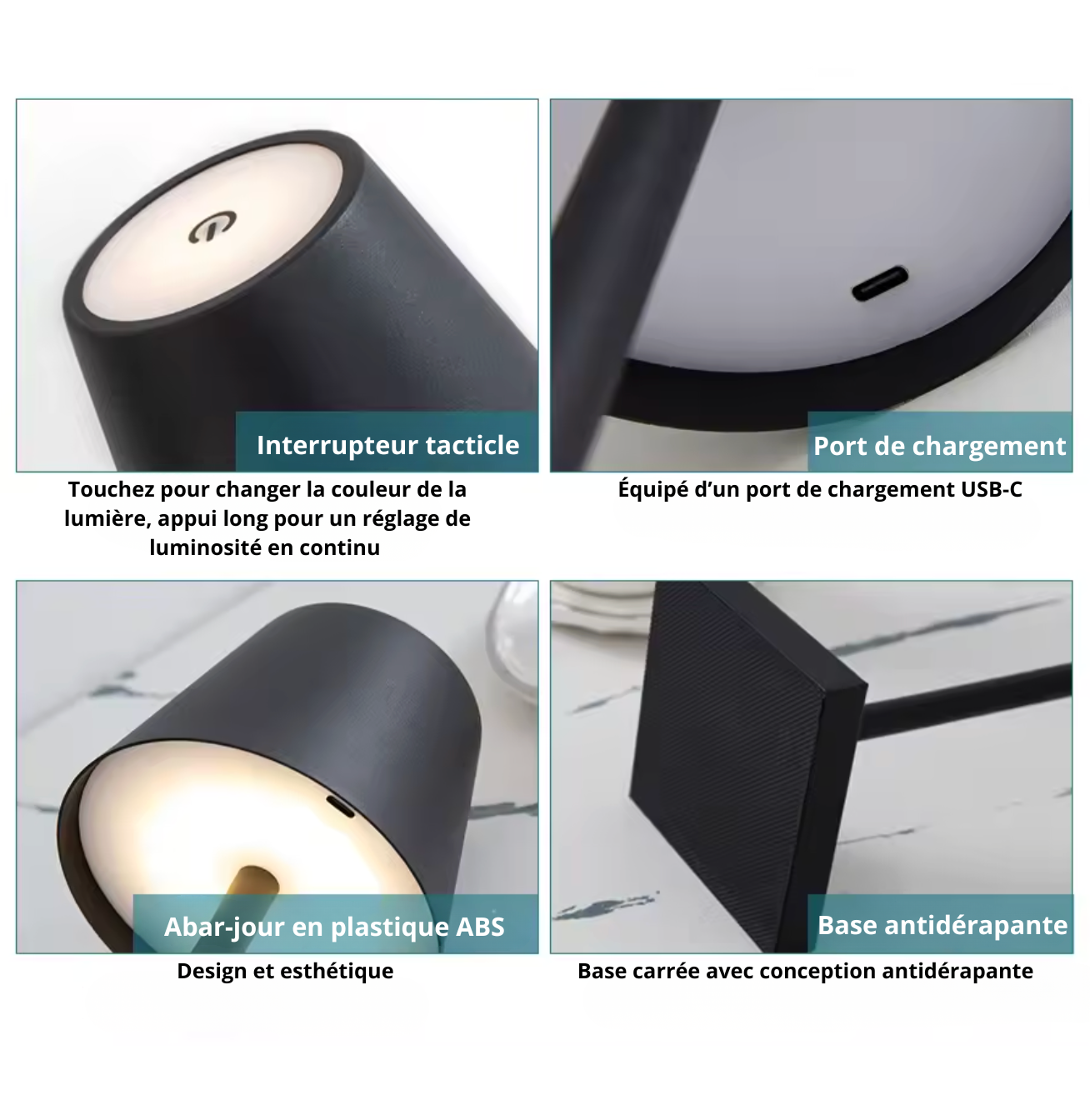 Interrupteur tacticle

Touchez pour changer la couleur de la lumière, appui long pour un réglage de luminosité en continu

Port de chargement

Équipé d'un port de chargement USB-C

Abar-jour en plastique ABS

Design et esthétique

Base antidérapante

Base carrée avec conception antidérapante